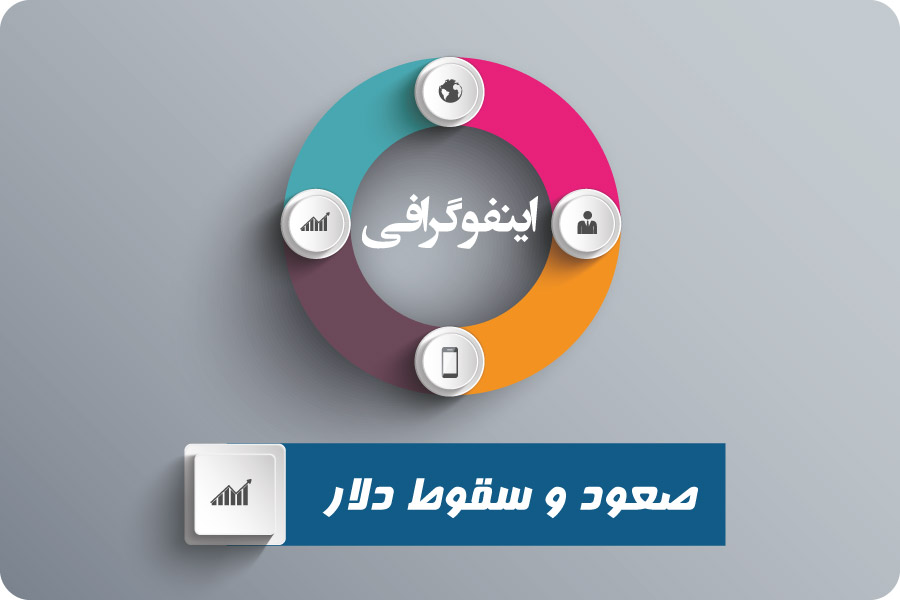 اینفوگرافی

صعود و سقوط دلار